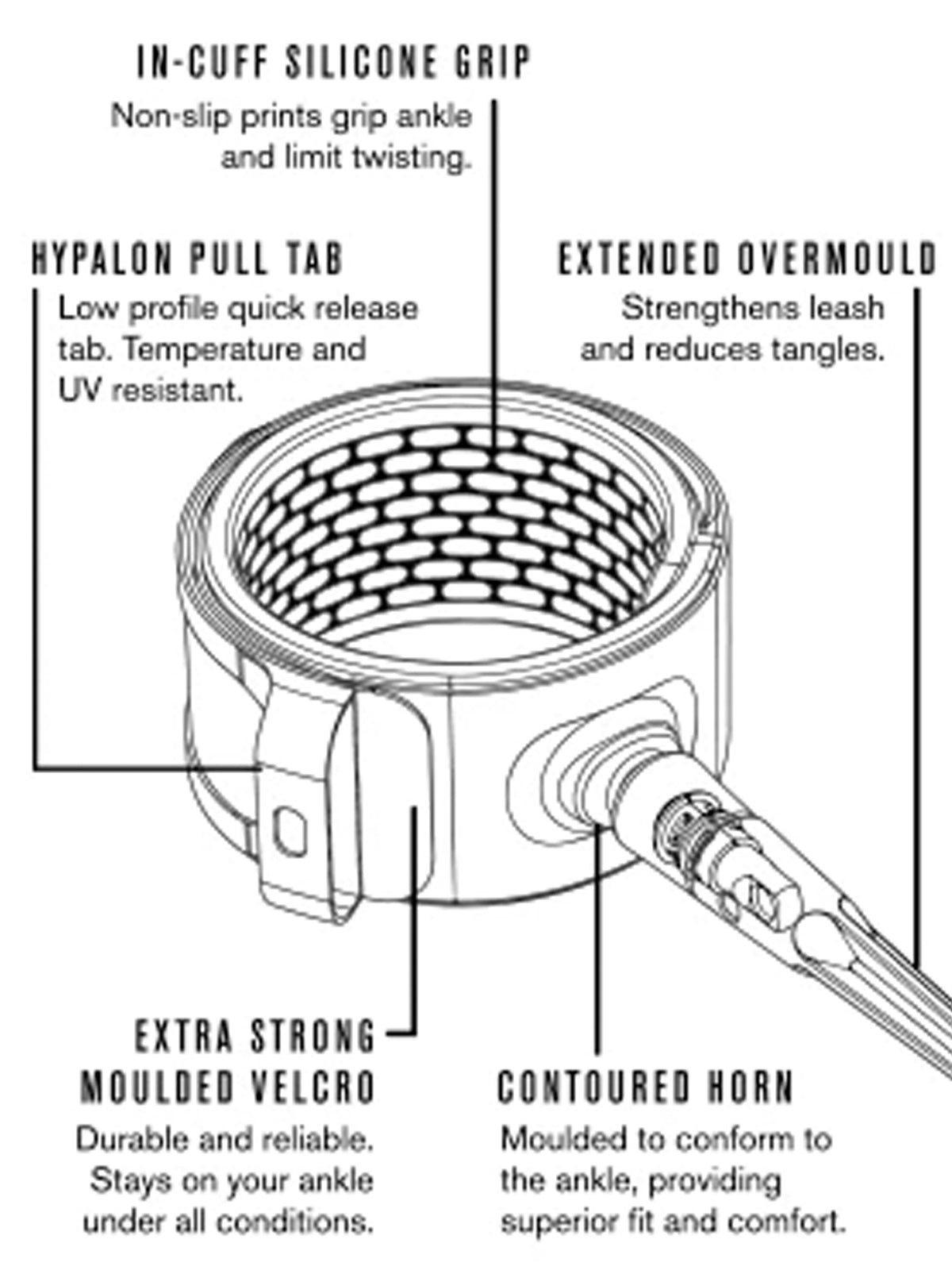 IN-CUFF SILICONE GRIP
Non-slip prints grip ankle and limit twisting.

HYPALON PULL TAB
Low profile quick release tab. Temperature and UV resistant.

EXTENDED OVERMOULD
Strengthens leash and reduces tangles.

EXTRA STRONG MOULDED VELCRO
Durable and reliable. Stays on your ankle under all conditions.

CONTOURED HORN
Moulded to conform to the ankle, providing superior fit and comfort.